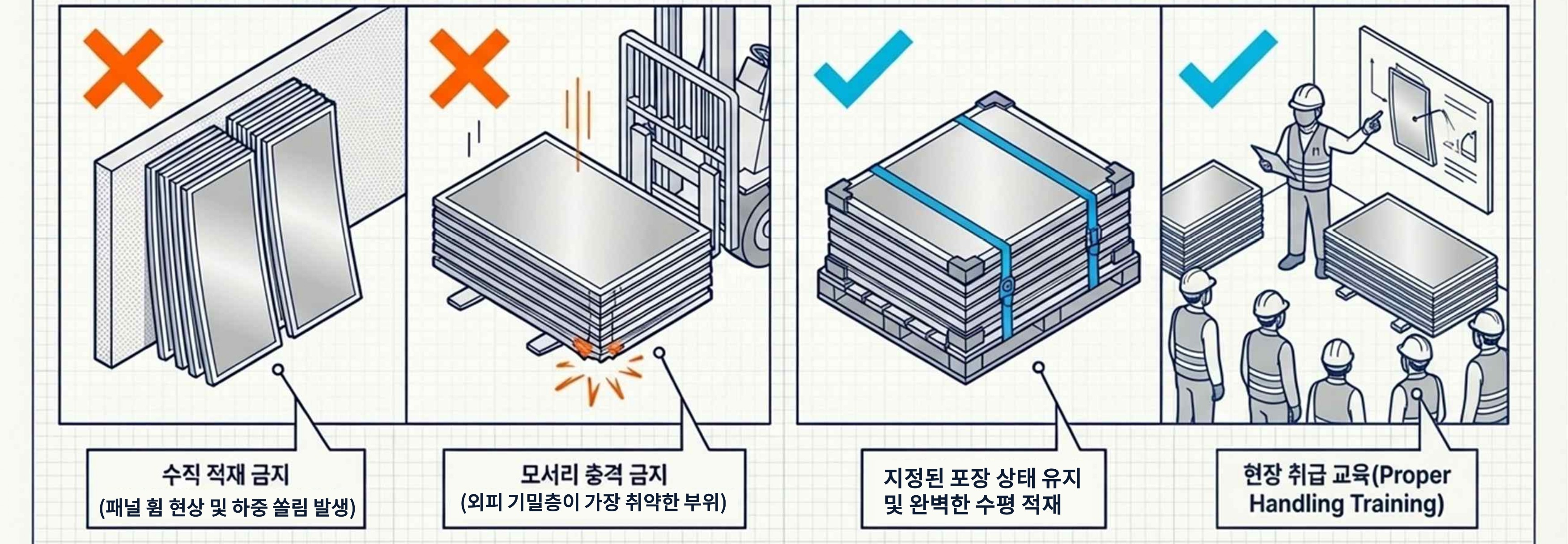 수직 적재 금지
(패널 휨 현상 및 하중 쏠림 발생)

모서리 충격 금지
(외피 기밀층이 가장 취약한 부위)

지정된 포장 상태 유지
및 완벽한 수평 적재

현장 취급 교육(Proper Handling Training)